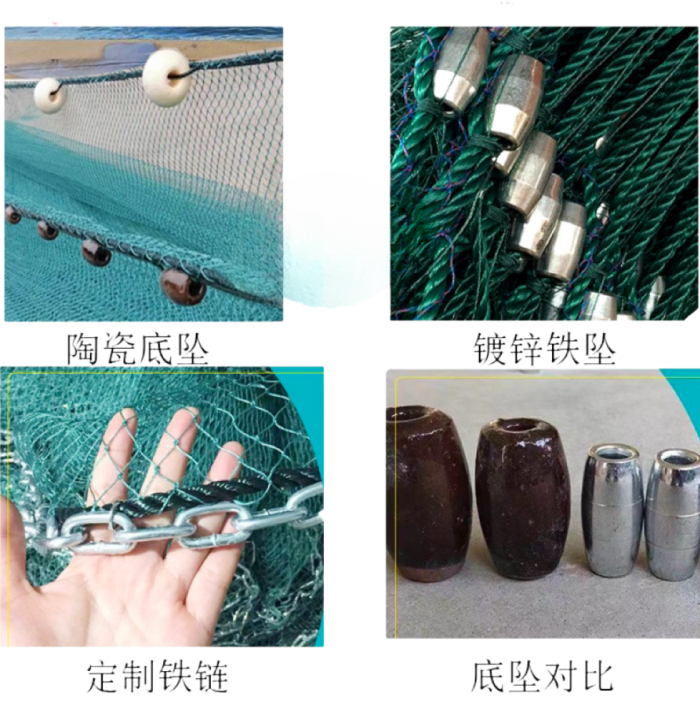 陶瓷底坠

镀锌铁坠

定制铁链

底坠对比